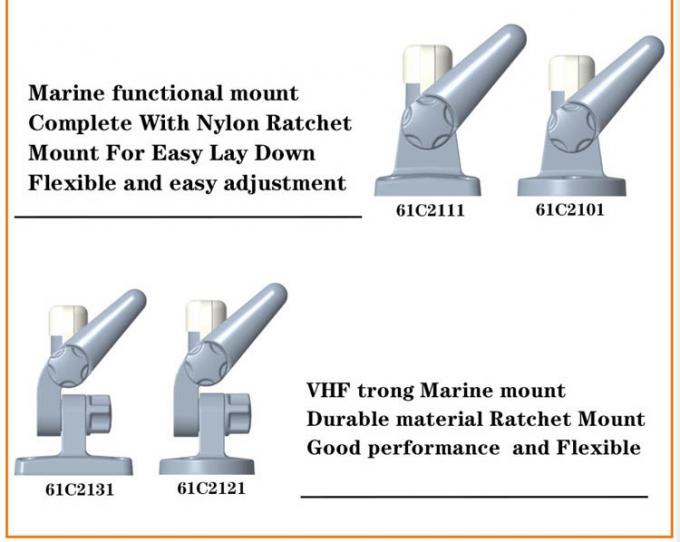 Marine functional mount
Complete With Nylon Ratchet
Mount For Easy Lay Down
Flexible and easy adjustment

61C2111

61C2101

61C2131

61C2121

VHF trong Marine mount
Durable material Ratchet Mount
Good performance and Flexible